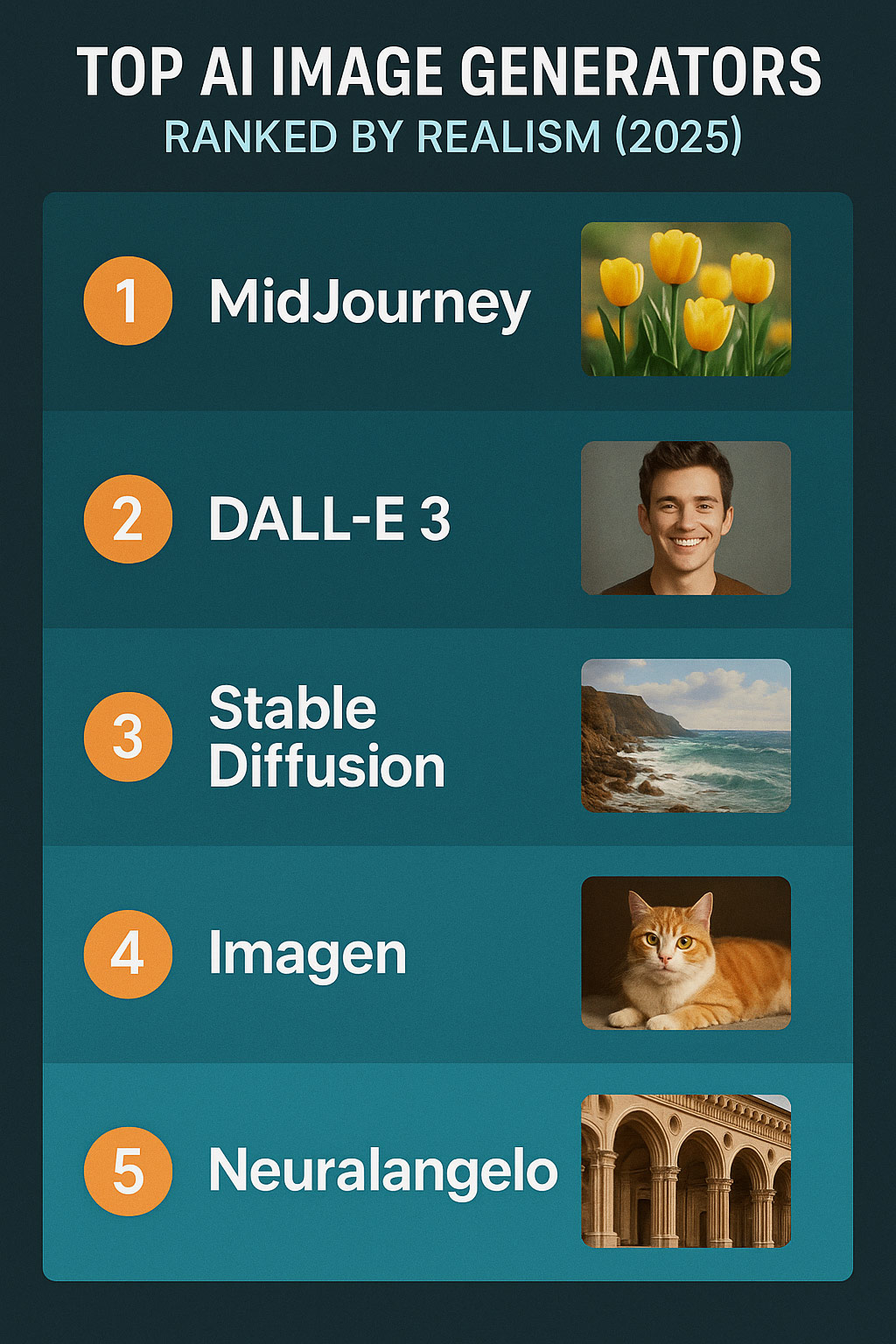 TOP AI IMAGE GENERATORS
RANKED BY REALISM (2025)

1 MidJourney

2 DALL-E 3

3 Stable Diffusion

4 Imagen

5 Neuralangelo