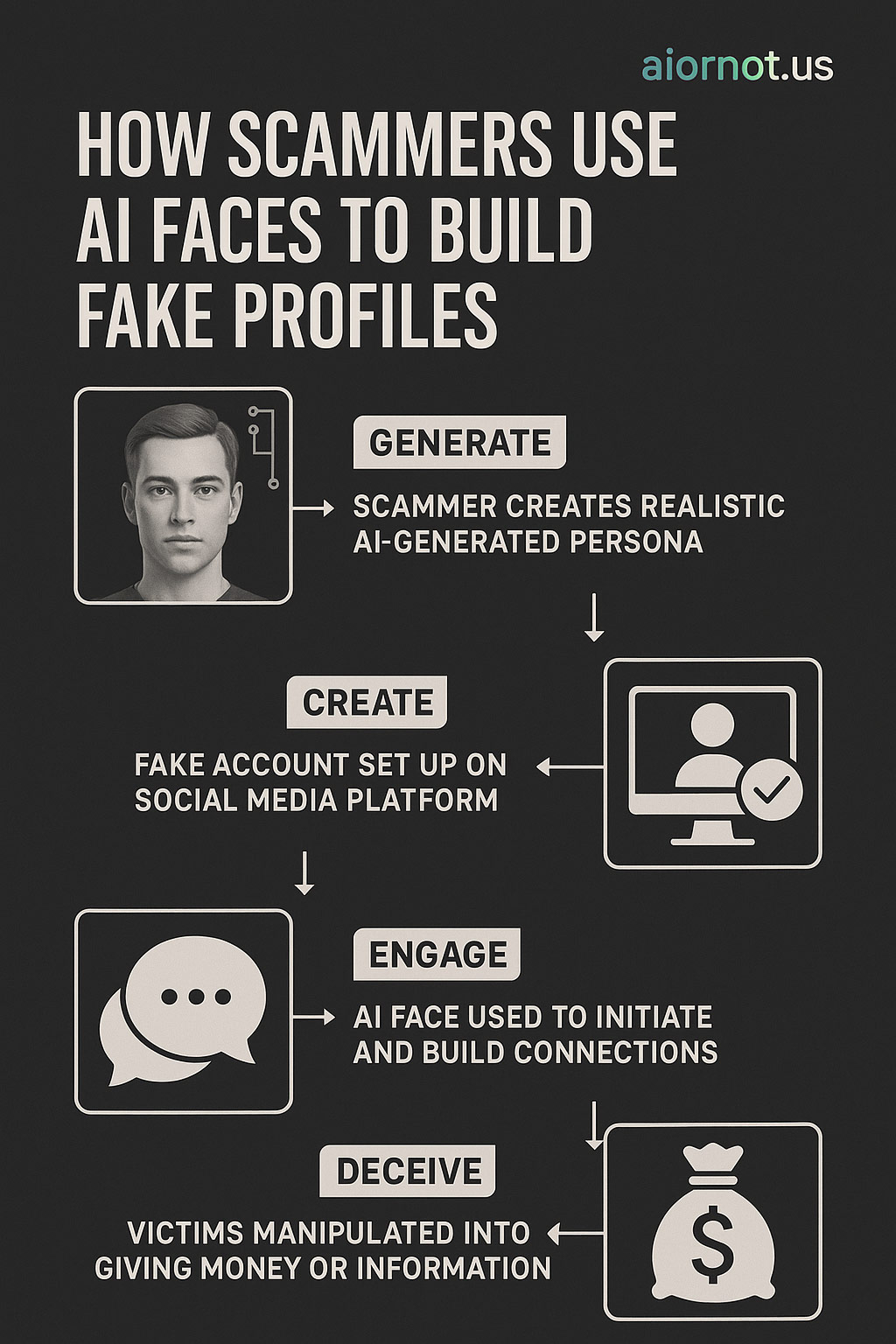 aiornot.us

HOW SCAMMERS USE AI FACES TO BUILD FAKE PROFILES

GENERATE

SCAMMER CREATES REALISTIC AI-GENERATED PERSONA

CREATE

FAKE ACCOUNT SET UP ON SOCIAL MEDIA PLATFORM

ENGAGE

AI FACE USED TO INITIATE AND BUILD CONNECTIONS

DECEIVE

VICTIMS MANIPULATED INTO GIVING MONEY OR INFORMATION

$