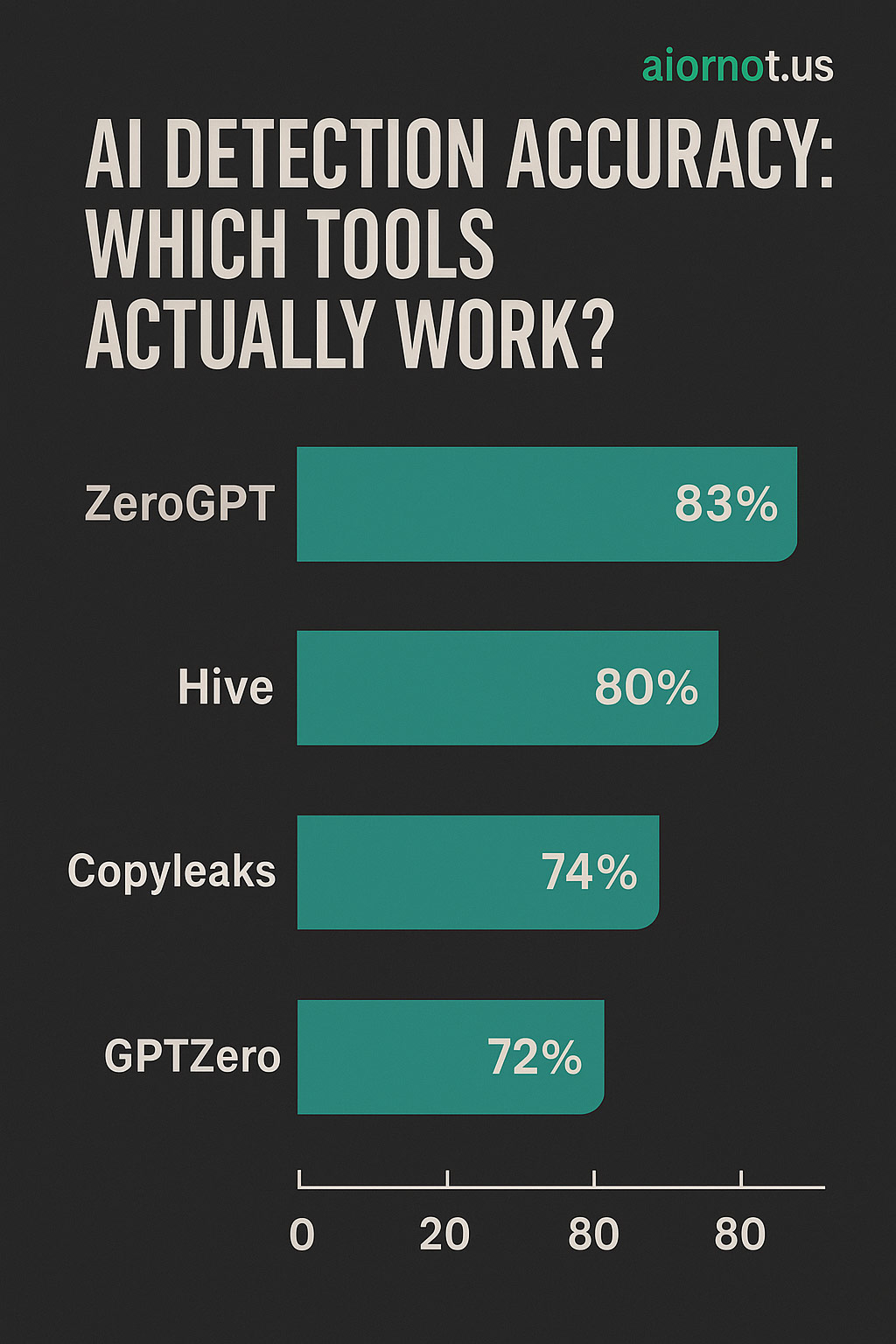 aiornot.us

AI DETECTION ACCURACY: WHICH TOOLS ACTUALLY WORK?

ZeroGPT 83%

Hive 80%

Copyleaks 74%

GPTZero 72%

0 20 80 80