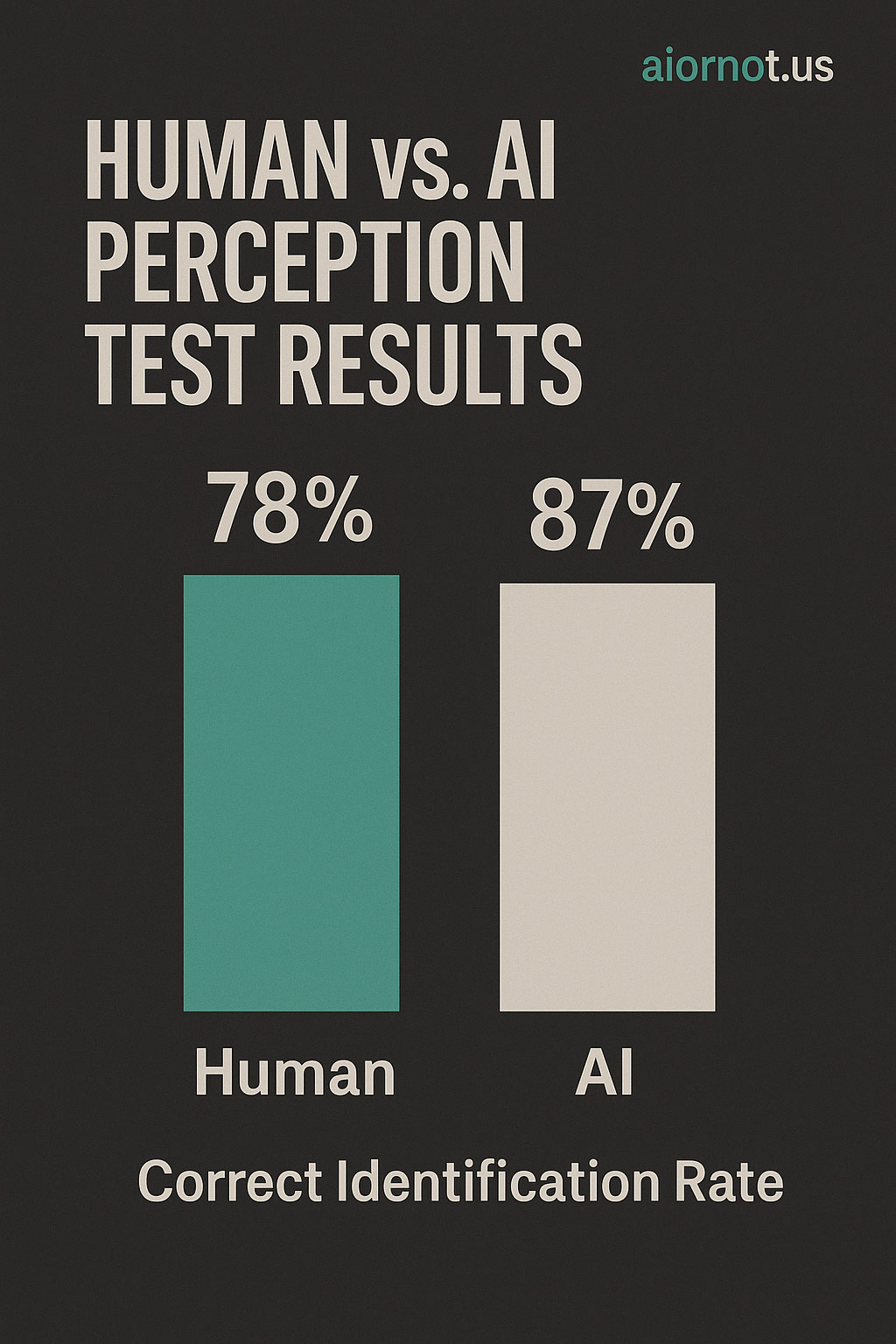 aiornot.us

HUMAN vs. AI PERCEPTION TEST RESULTS

78%

87%

Human

AI

Correct Identification Rate