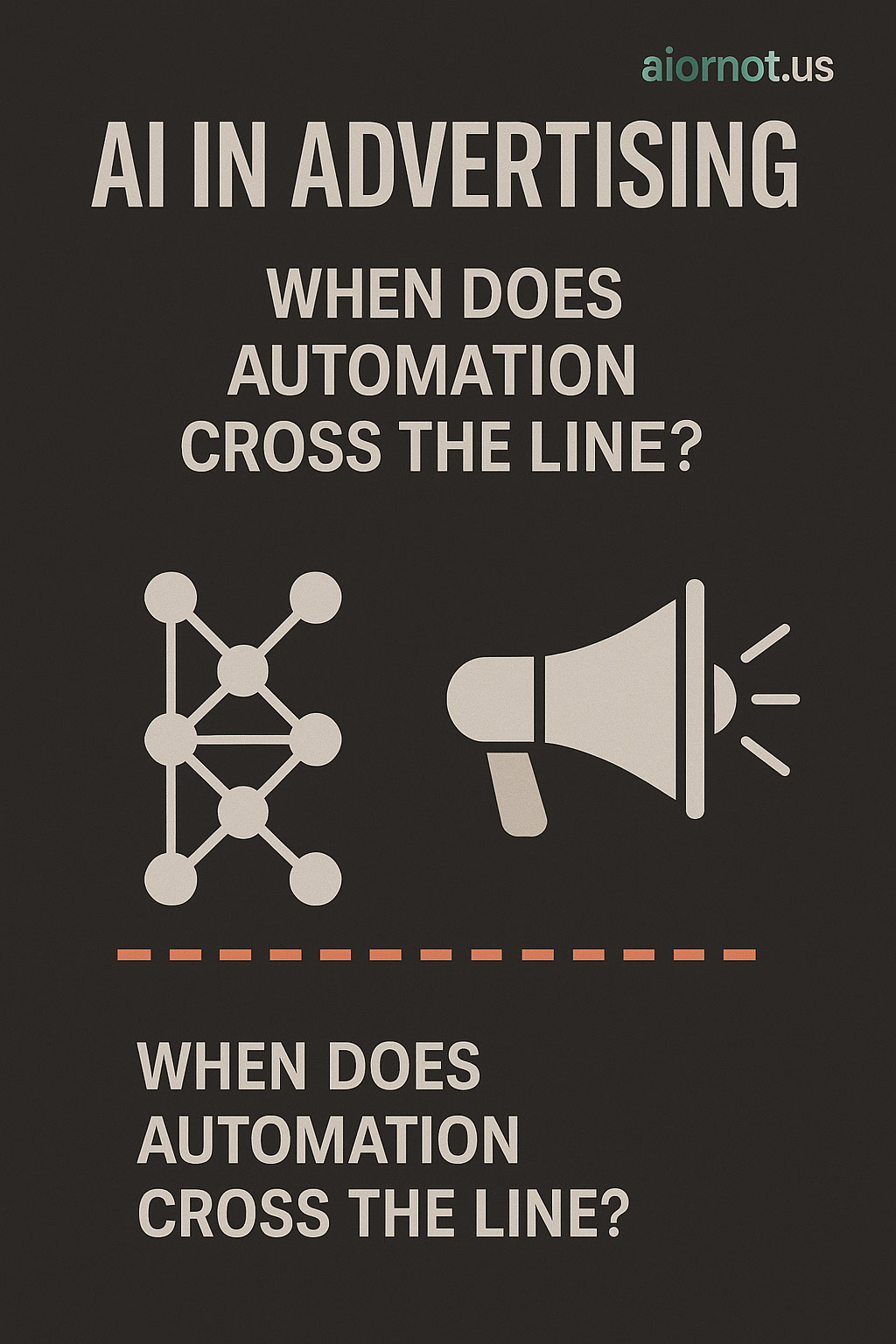 aiornot.us

AI IN ADVERTISING

WHEN DOES AUTOMATION CROSS THE LINE?

WHEN DOES AUTOMATION CROSS THE LINE?