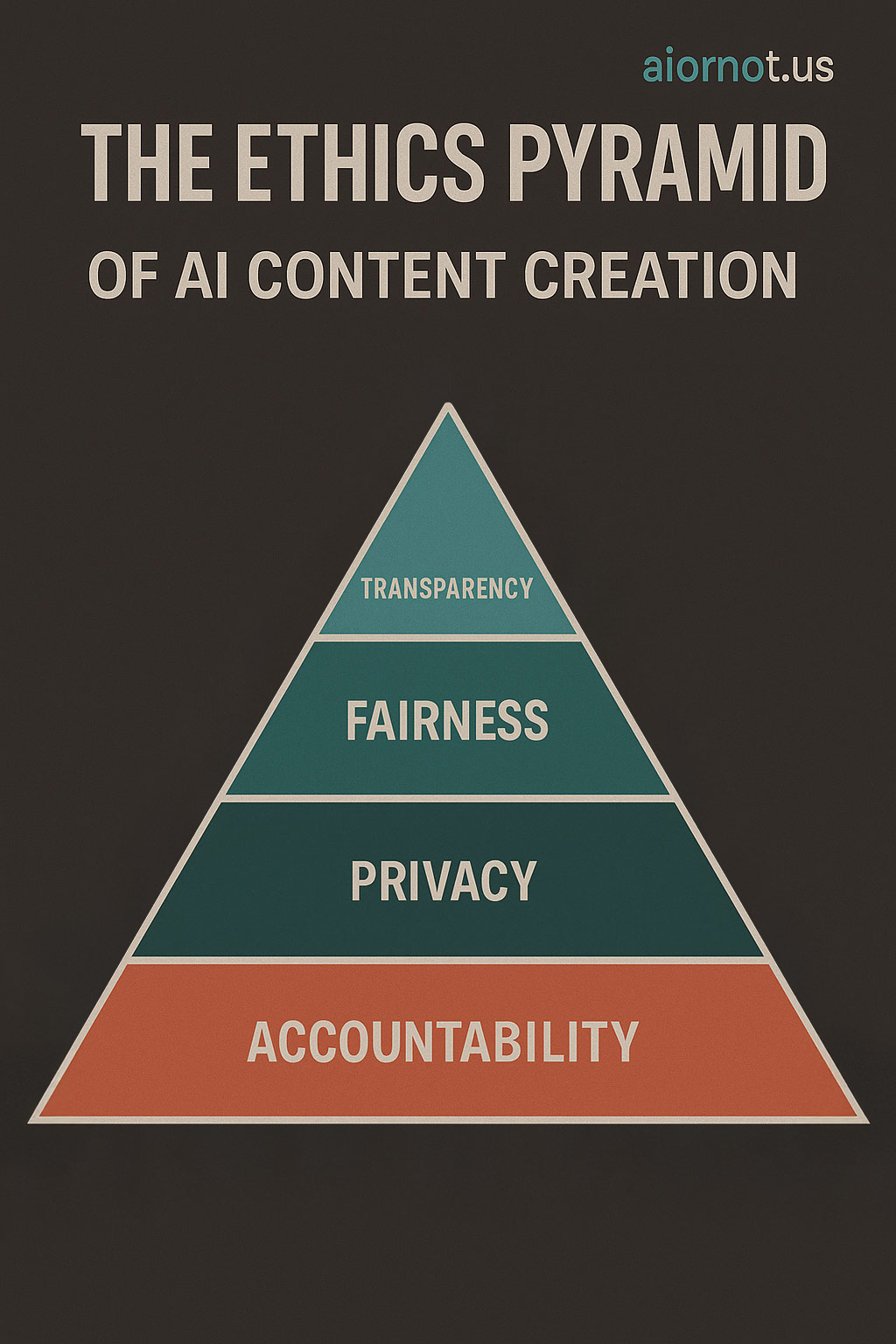 aiornot.us

THE ETHICS PYRAMID

OF AI CONTENT CREATION

TRANSPARENCY

FAIRNESS

PRIVACY

ACCOUNTABILITY